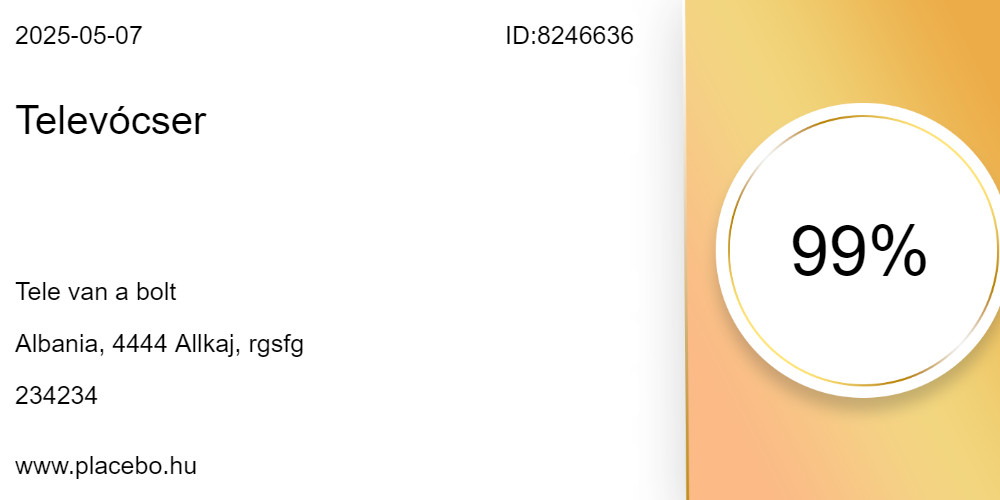 2025-05-07

ID:8246636

Televócser

Tele van a bolt

Albania, 4444 Allkaj, rgsfg

234234

www.placebo.hu

99%